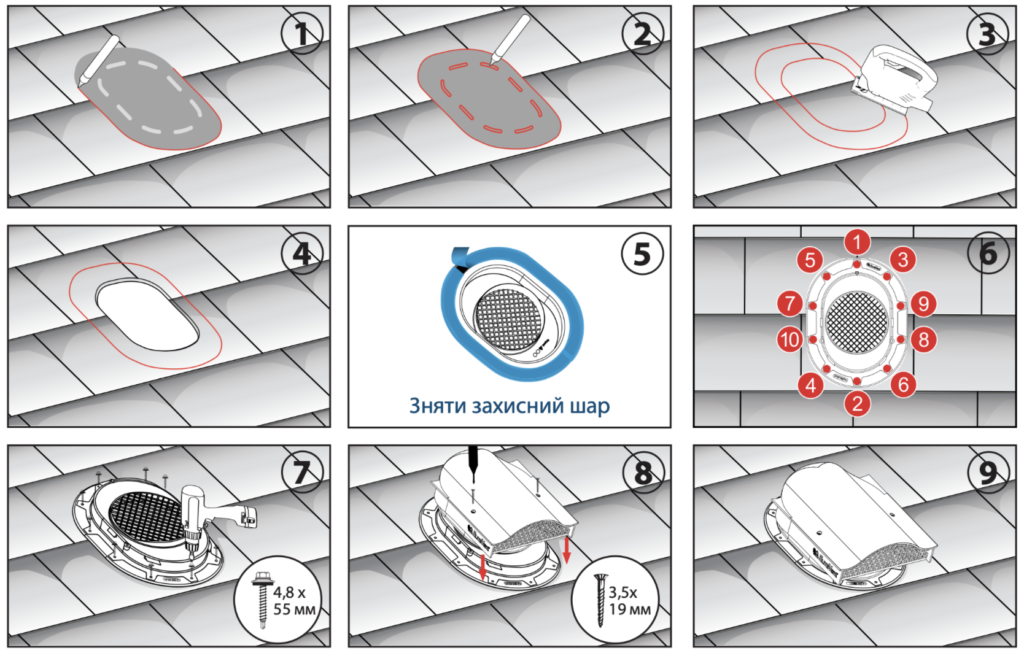 1

2

3

4

5

Зняти захисний шар

6

1
5
3
7
9
10
8
4
6
2

7

4,8 x
55 мм

8

3,5x
19 мм

9